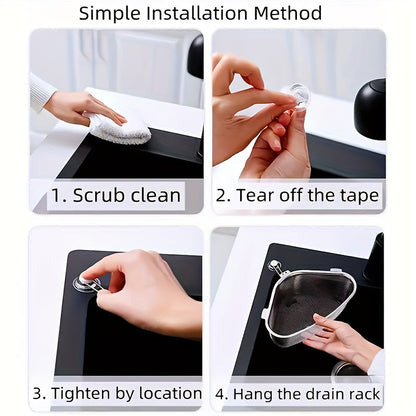 Simple Installation Method

1. Scrub clean

2. Tear off the tape

3. Tighten by location

4. Hang the drain rack